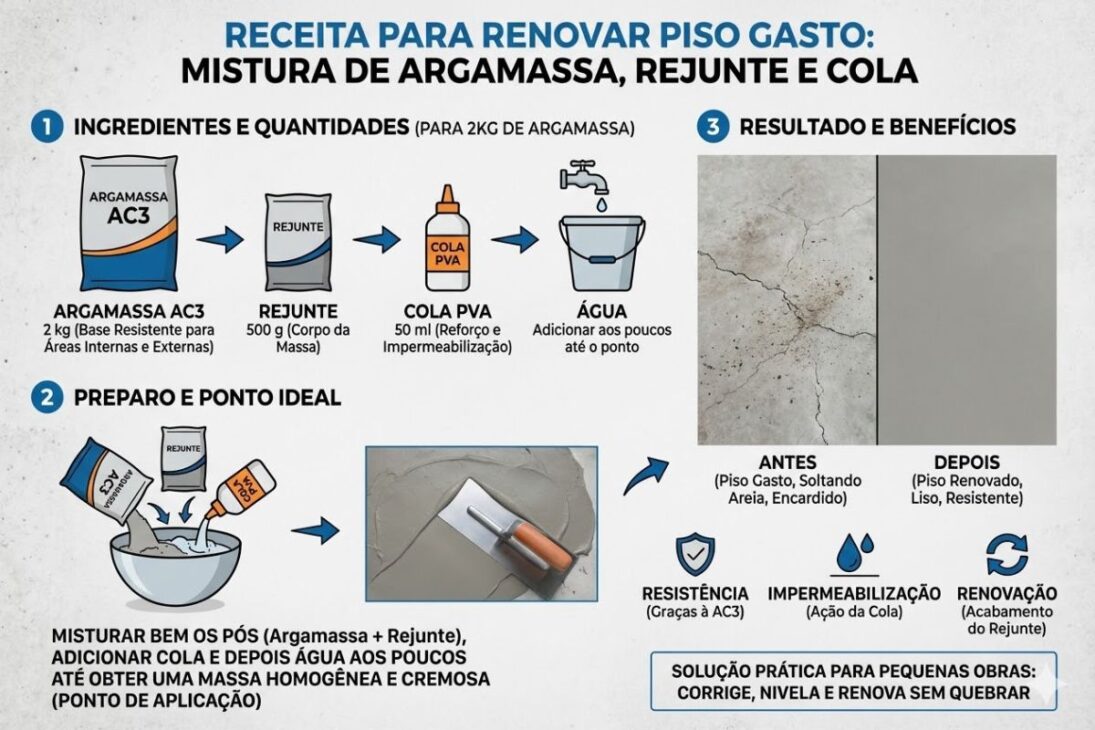 RECEITA PARA RENOVAR PISO GASTO:
MISTURA DE ARGAMASSA, REJUNTE E COLA

1 INGREDIENTES E QUANTIDADES (PARA 2KG DE ARGAMASSA)

ARGAMASSA AC3

REJUNTE

COLA PVA

ARGAMASSA AC3
2 kg (Base Resistente para Áreas Internas e Externas)

REJUNTE
500 g (Corpo da Massa)

COLA PVA
50 ml (Reforço e Impermeabilização)

ÁGUA
Adicionar aos poucos até o ponto

2 PREPARO E PONTO IDEAL

ARGAMASSA AC3

REJUNTE

COLA PVA

MISTURAR BEM OS PÓS (Argamassa + Rejunte), ADICIONAR COLA E DEPOIS ÁGUA AOS POUCOS ATÉ OBTER UMA MASSA HOMOGÊNEA E CREMOSA (PONTO DE APLICAÇÃO)

3 RESULTADO E BENEFÍCIOS

ANTES
(Piso Gasto, Soltando Areia, Encardido)

DEPOIS
(Piso Renovado, Liso, Resistente)

RESISTÊNCIA
(Graças à AC3)

IMPERMEABILIZAÇÃO
(Ação da Cola)

RENOVAÇÃO
(Acabamento do Rejunte)

SOLUÇÃO PRÁTICA PARA PEQUENAS OBRAS:
CORRIGE, NIVELA E RENOVA SEM QUEBRAR