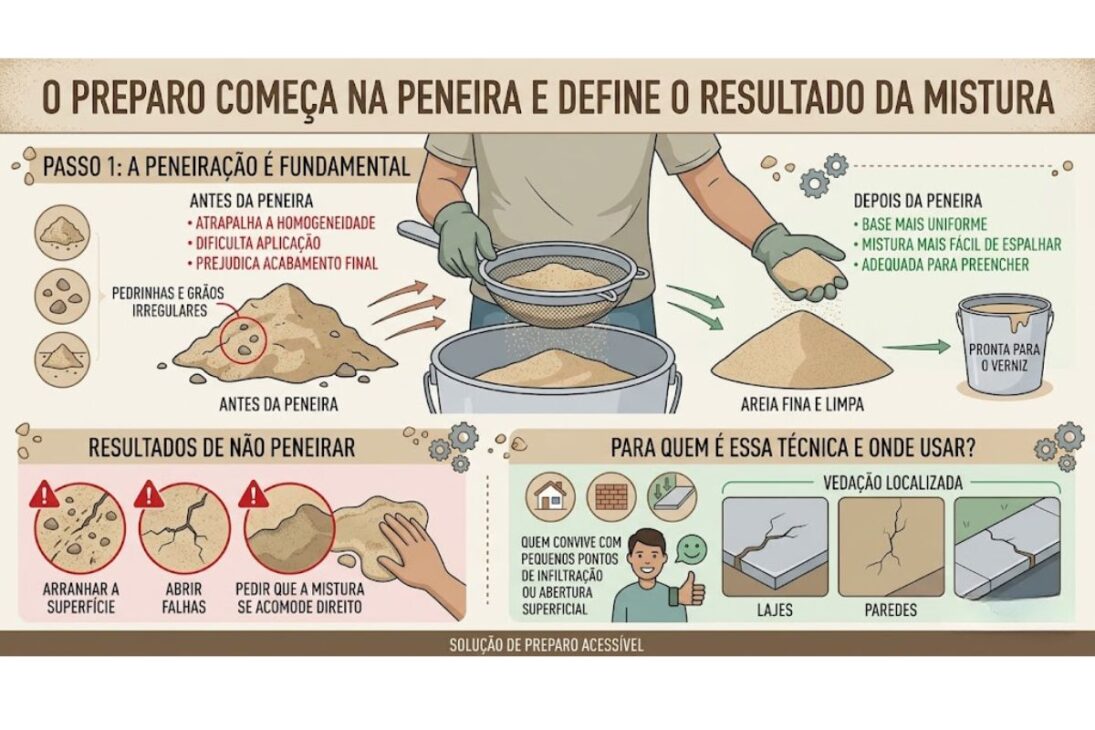 O PREPARO COMEÇA NA PENEIRA E DEFINE O RESULTADO DA MISTURA

PASSO 1: A PENEIRAÇÃO É FUNDAMENTAL

ANTES DA PENEIRA
• ATRAPALHA A HOMOGENEIDADE
• DIFICULTA APLICAÇÃO
• PREJUDICA ACABAMENTO FINAL

PEDRINHAS E GRÃOS IRREGULARES

ANTES DA PENEIRA

DEPOIS DA PENEIRA
• BASE MAIS UNIFORME
• MISTURA MAIS FÁCIL DE ESPALHAR
• ADEQUADA PARA PREENCHER

AREIA FINA E LIMPA

PRONTA PARA O VERNIZ

RESULTADOS DE NÃO PENEIRAR

ARRANHAR A SUPERFÍCIE

ABRIR FALHAS

PEDIR QUE A MISTURA SE ACOMODE DIREITO

PARA QUEM É ESSA TÉCNICA E ONDE USAR?

QUEM CONVIVE COM PEQUENOS PONTOS DE INFILTRAÇÃO OU ABERTURA SUPERFICIAL

VEDAÇÃO LOCALIZADA

LAJES

PAREDES

SOLUÇÃO DE PREPARO ACESSÍVEL